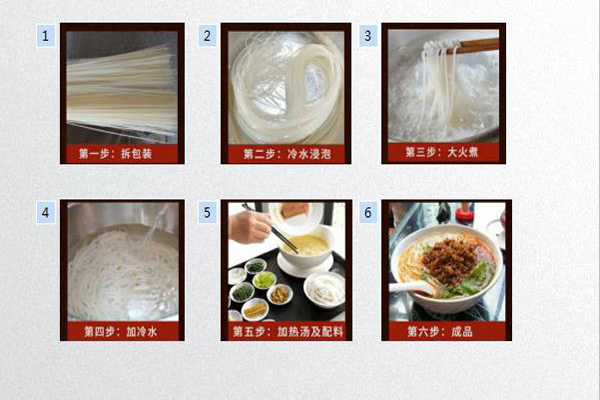 1
第一步：拆包装

2
第二步：冷水浸泡

3
第三步：大火煮

4
第四步：加冷水

5
第五步：加热汤及配料

6
第六步：成品